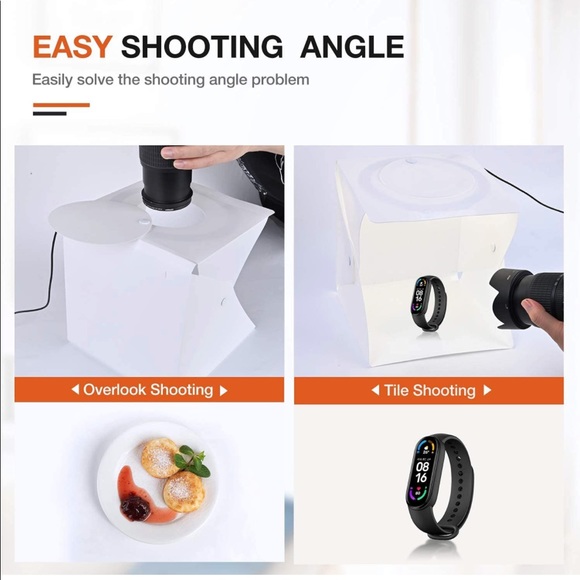 EASY SHOOTING ANGLE

Easily solve the shooting angle problem

◀ Overlook Shooting ▶

◀ Tile Shooting ▶

08
16

08
16